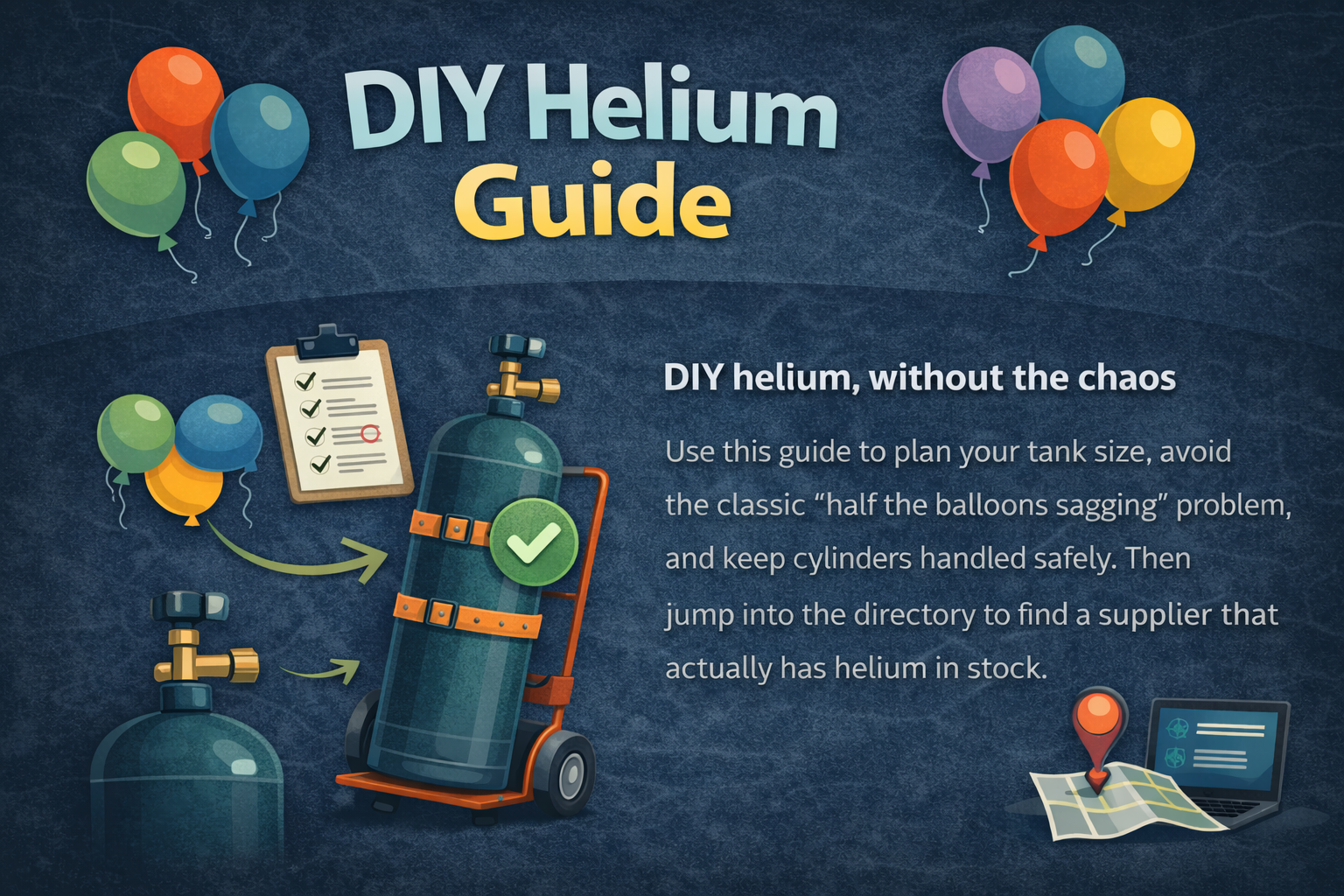 DIY Helium Guide

DIY helium, without the chaos

Use this guide to plan your tank size, avoid the classic “half the balloons sagging” problem, and keep cylinders handled safely. Then jump into the directory to find a supplier that actually has helium in stock.